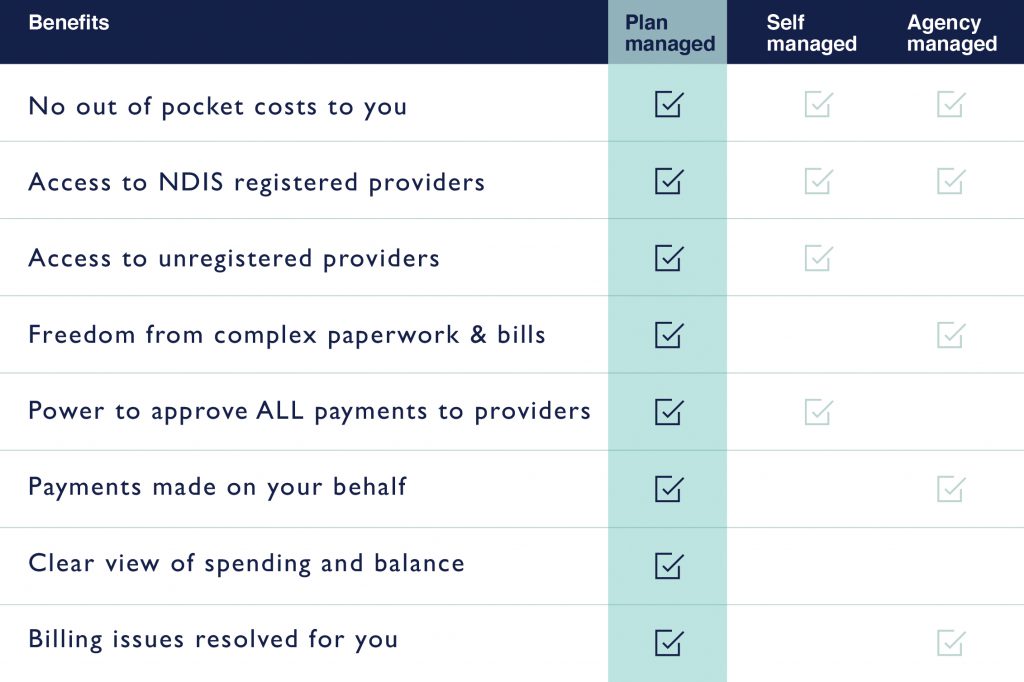 | Benefits | Plan managed | Self managed | Agency managed |
|---|---|---|---|
| No out of pocket costs to you | ☑ | ☑ | ☑ |
| Access to NDIS registered providers | ☑ | ☑ | ☑ |
| Access to unregistered providers | ☑ | ☑ | |
| Freedom from complex paperwork & bills | ☑ | | ☑ |
| Power to approve ALL payments to providers | ☑ | ☑ | |
| Payments made on your behalf | ☑ | | ☑ |
| Clear view of spending and balance | ☑ | | |
| Billing issues resolved for you | ☑ | | ☑ |